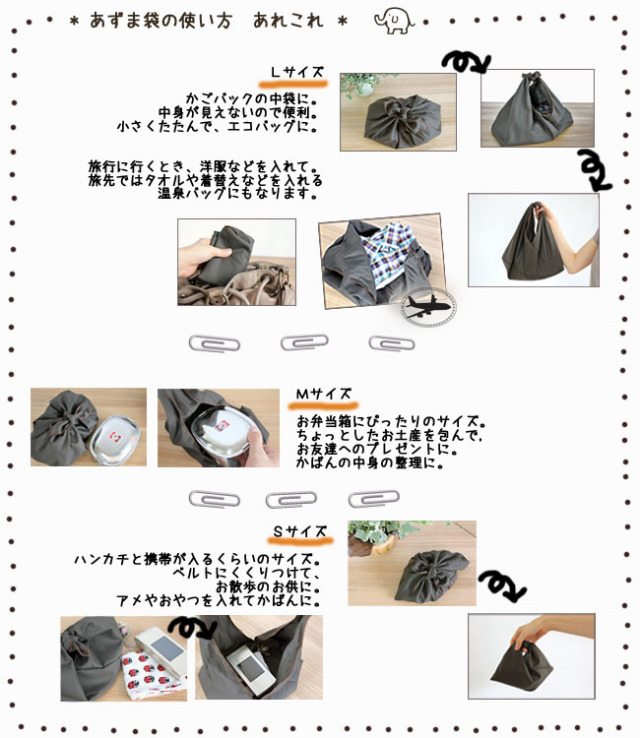 ＊ あずま袋の使い方　あれこれ ＊

Lサイズ

かごバックの中袋に。
中身が見えないので便利。
小さくたたんで、エコバッグに。

旅行に行くとき、洋服などを入れて。
旅先ではタオルや着替えなどを入れる
温泉バッグにもなります。

Mサイズ

お弁当箱にぴったりのサイズ。
ちょっとしたお土産を包んで、
お友達へのプレゼントに。
かばんの中身の整理に。

Sサイズ

ハンカチと携帯が入るくらいのサイズ。
ベルトにくくりつけて、
お散歩のお供に。
アメやおやつを入れてかばんに。